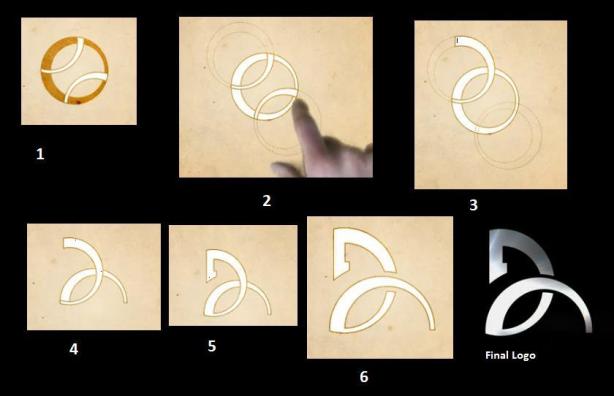 1

2

3

4

5

6

Final Logo