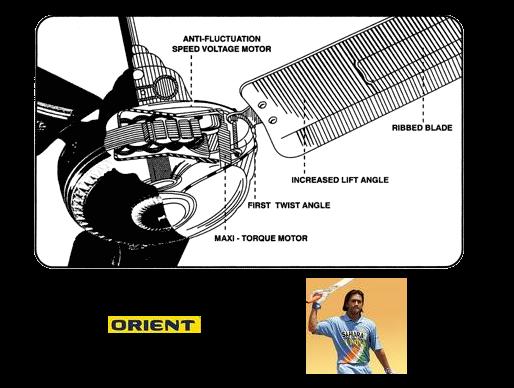 ANTI-FLUCTUATION SPEED VOLTAGE MOTOR

RIBBED BLADE

INCREASED LIFT ANGLE

FIRST TWIST ANGLE

MAXI - TORQUE MOTOR

ORIENT

SAHARA